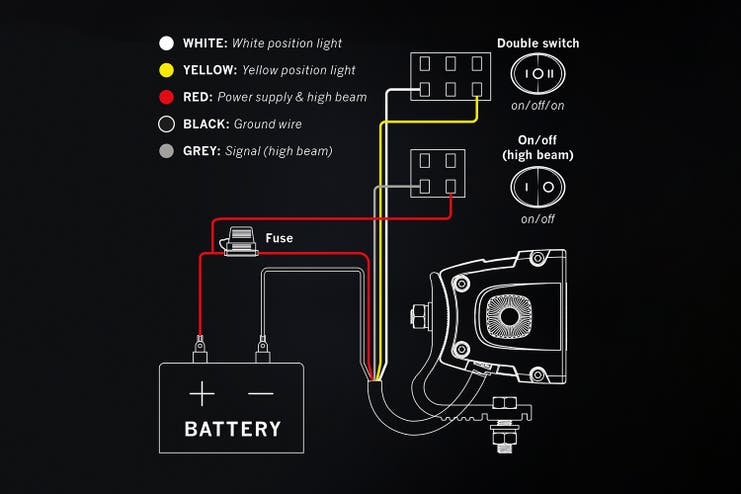 WHITE: White position light

YELLOW: Yellow position light

RED: Power supply & high beam

BLACK: Ground wire

GREY: Signal (high beam)

Double switch

I O II

on/off/on

On/off
(high beam)

I O

on/off

Fuse

+ −

BATTERY